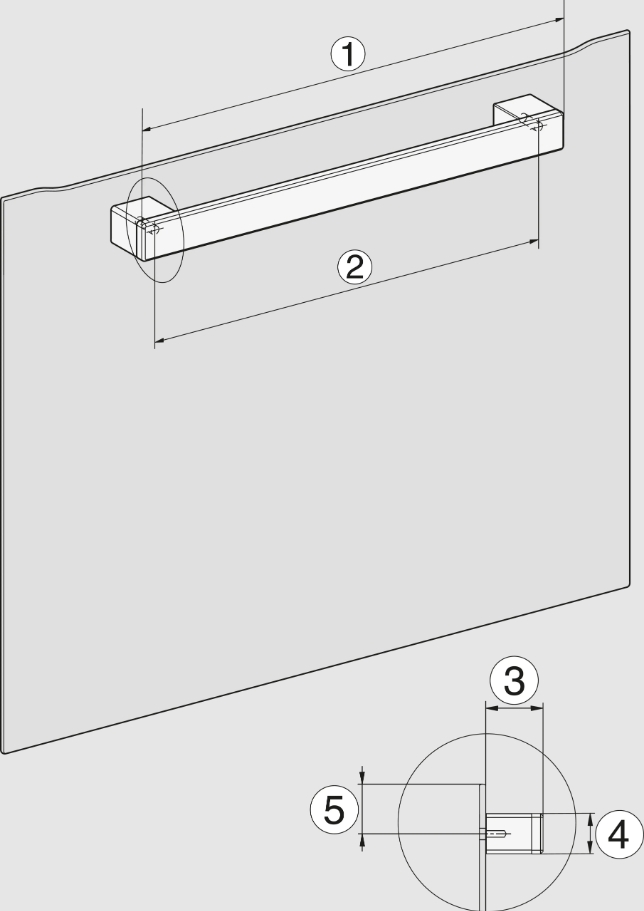 1
2
3
5
4